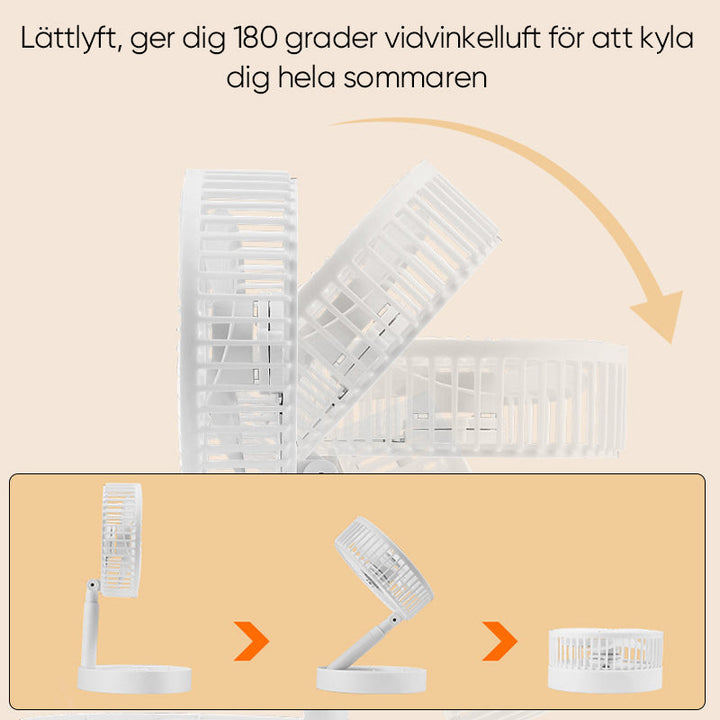 Lättlyft, ger dig 180 grader vidvinkelluft för att kyla dig hela sommaren